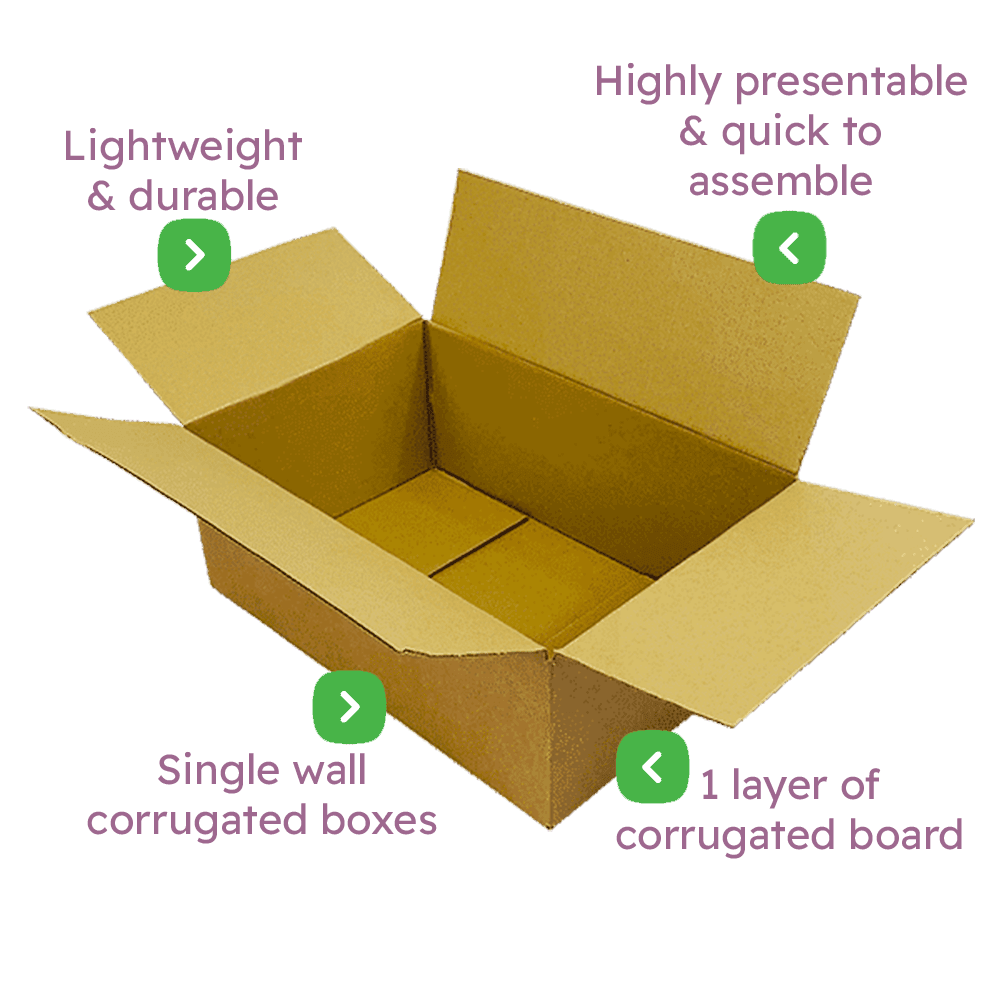 Lightweight & durable

Highly presentable & quick to assemble

Single wall corrugated boxes

1 layer of corrugated board